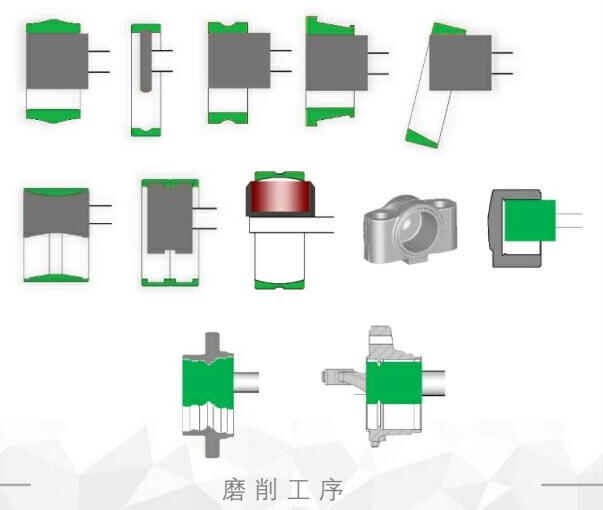 磨削工序